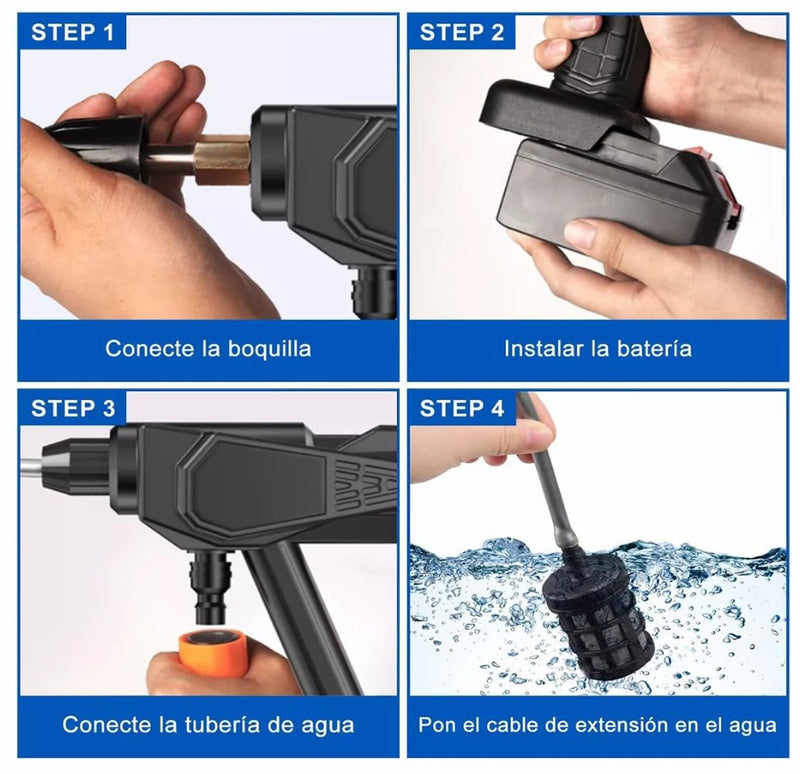 STEP 1

Conecte la boquilla

STEP 2

Instalar la batería

STEP 3

Conecte la tubería de agua

STEP 4

Pon el cable de extensión en el agua